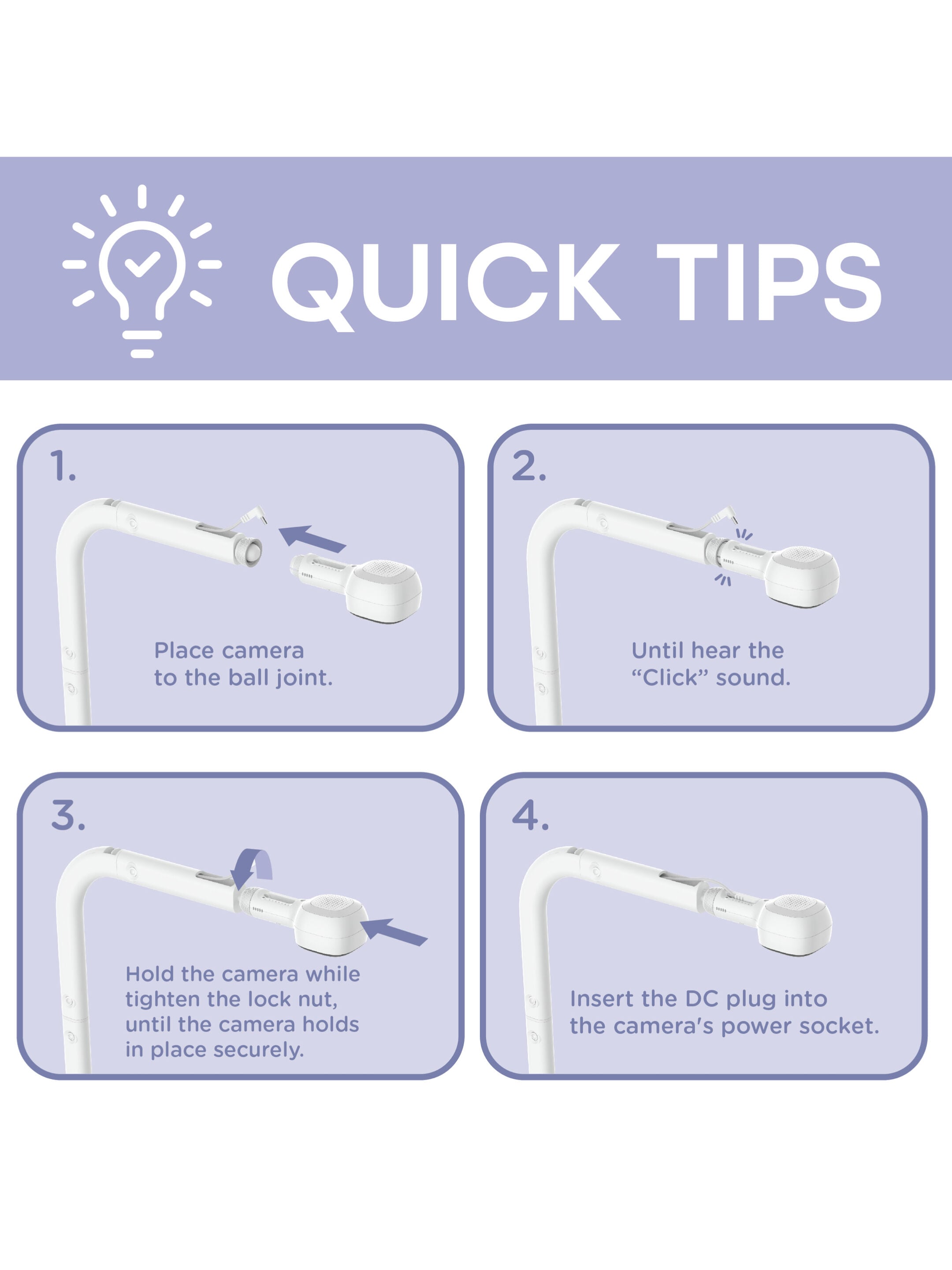 QUICK TIPS

1.

Place camera to the ball joint.

2.

Until hear the “Click” sound.

3.

Hold the camera while tighten the lock nut, until the camera holds in place securely.

4.

Insert the DC plug into the camera's power socket.