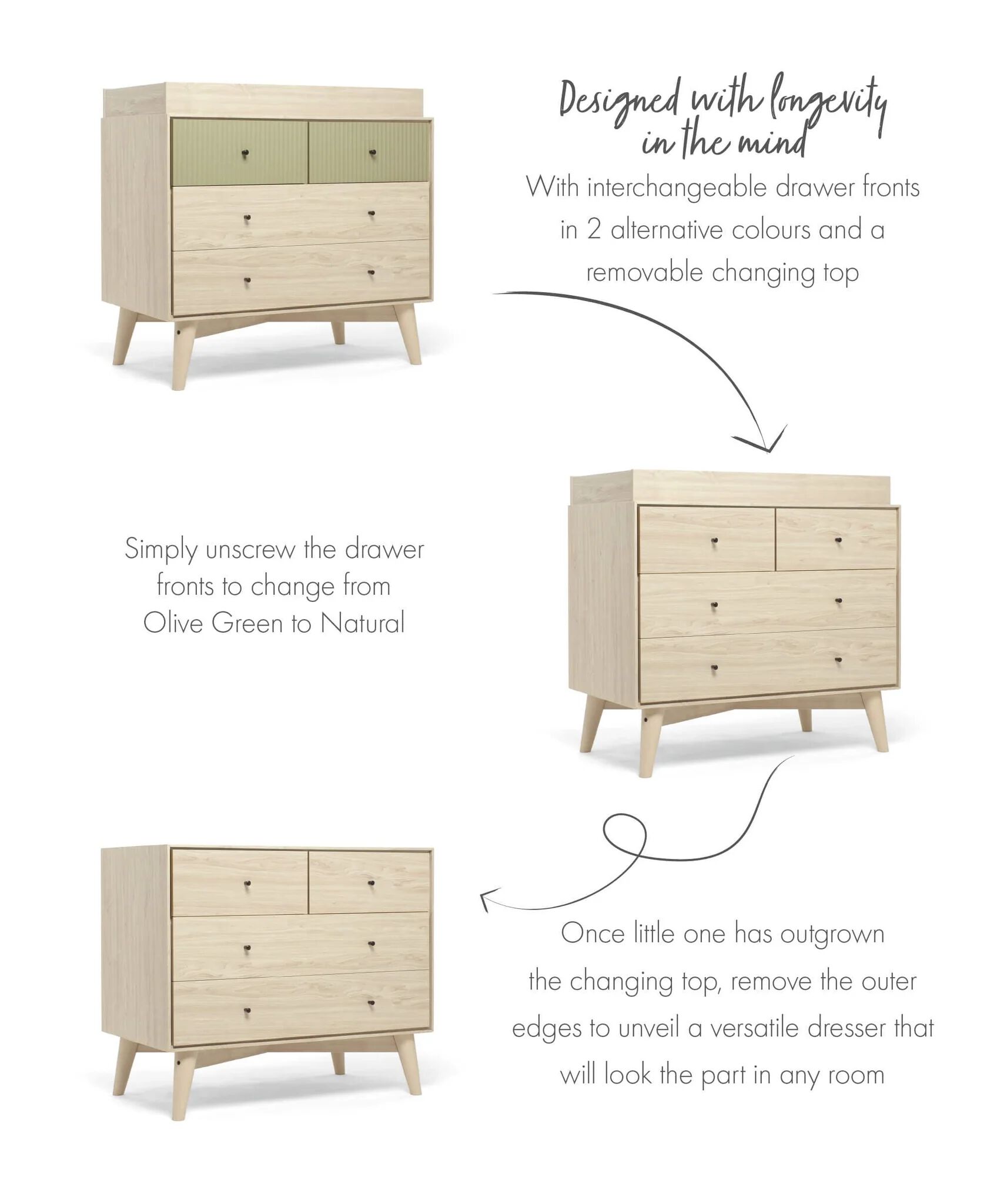 Designed with longevity in the mind

With interchangeable drawer fronts in 2 alternative colours and a removable changing top

Simply unscrew the drawer fronts to change from Olive Green to Natural

Once little one has outgrown the changing top, remove the outer edges to unveil a versatile dresser that will look the part in any room